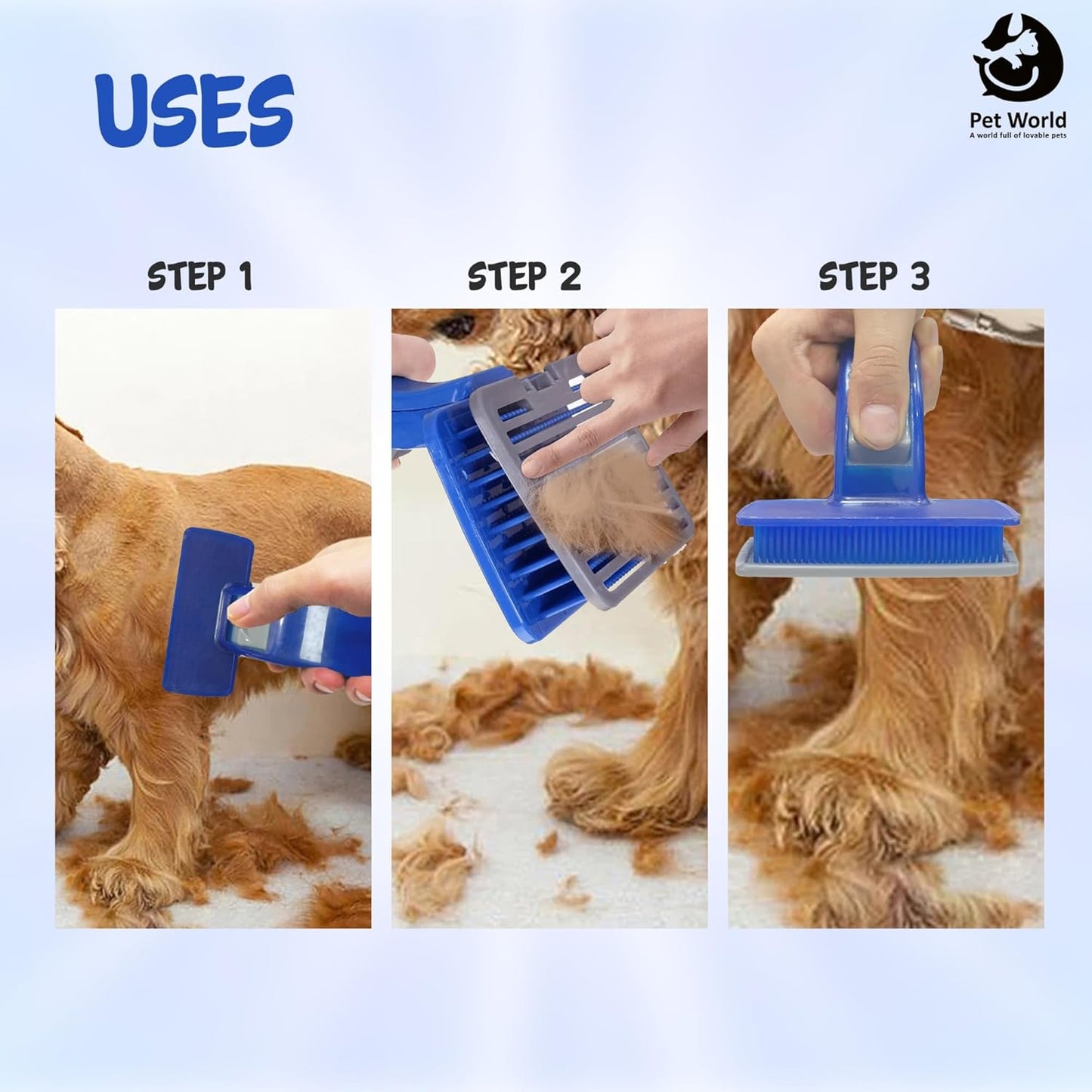 USES

Pet World
A world full of lovable pets

STEP 1

STEP 2

STEP 3