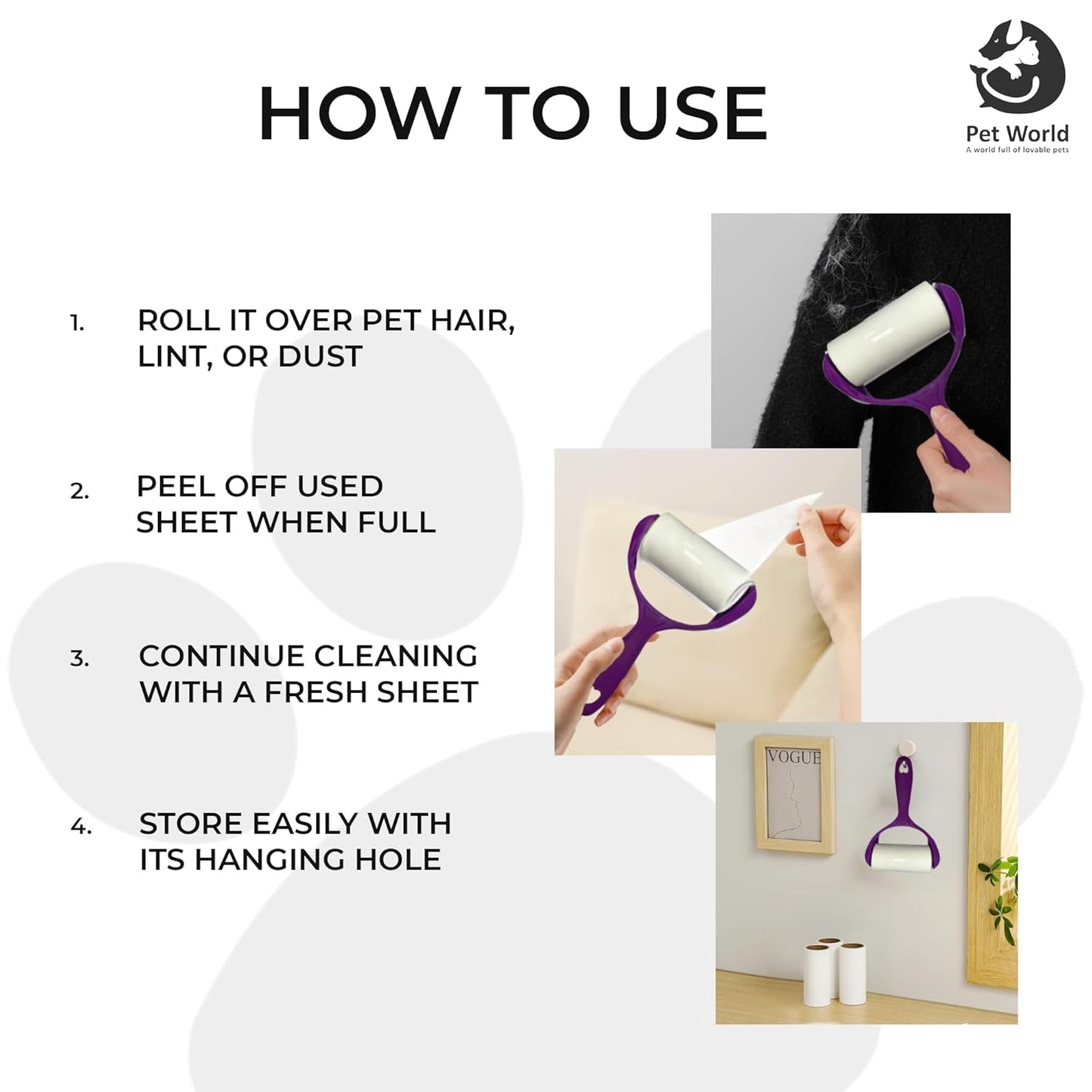 HOW TO USE

Pet World
A world full of lovable pets

1. ROLL IT OVER PET HAIR, LINT, OR DUST

2. PEEL OFF USED SHEET WHEN FULL

3. CONTINUE CLEANING WITH A FRESH SHEET

4. STORE EASILY WITH ITS HANGING HOLE

VOGUE