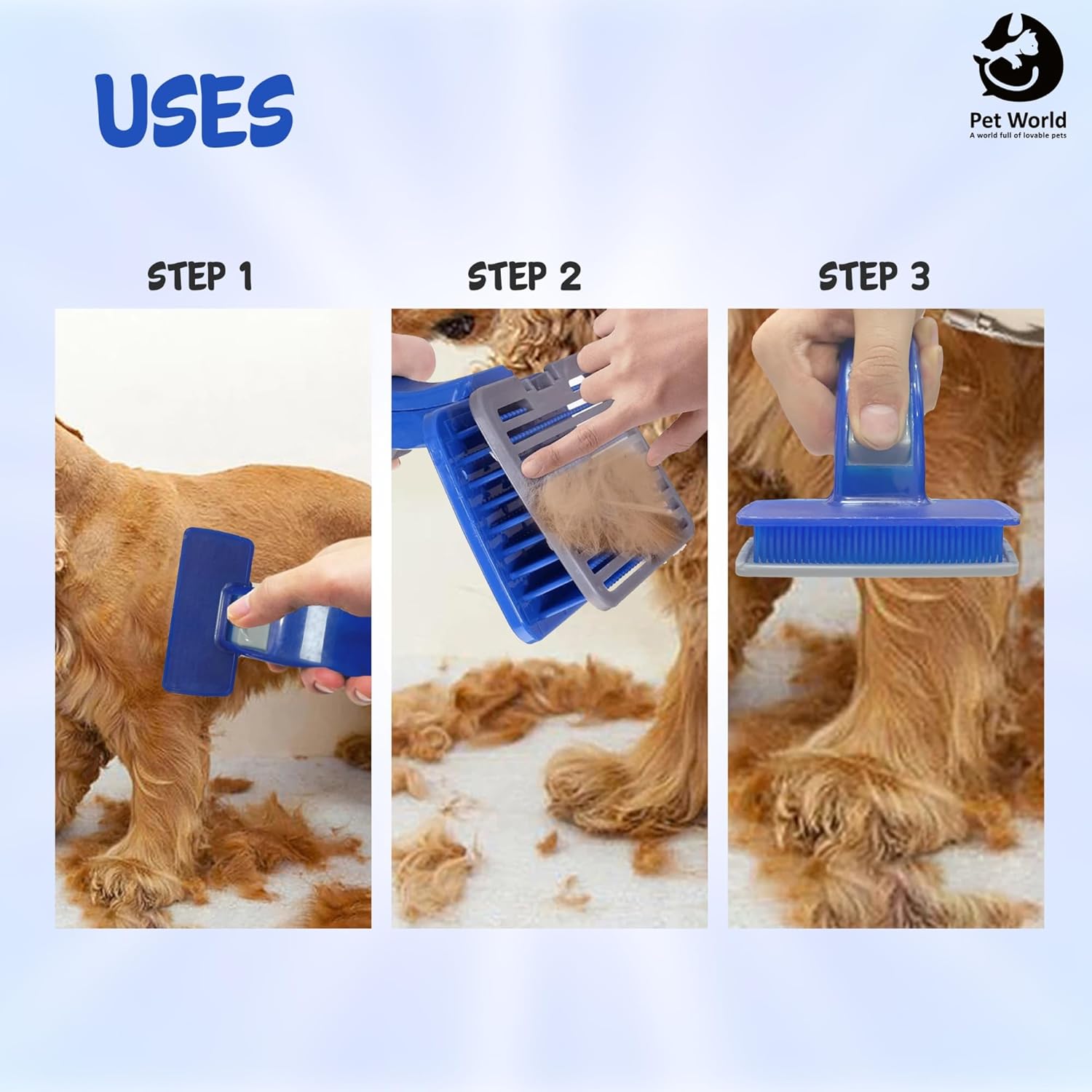 USES

Pet World
A world full of lovable pets

STEP 1

STEP 2

STEP 3