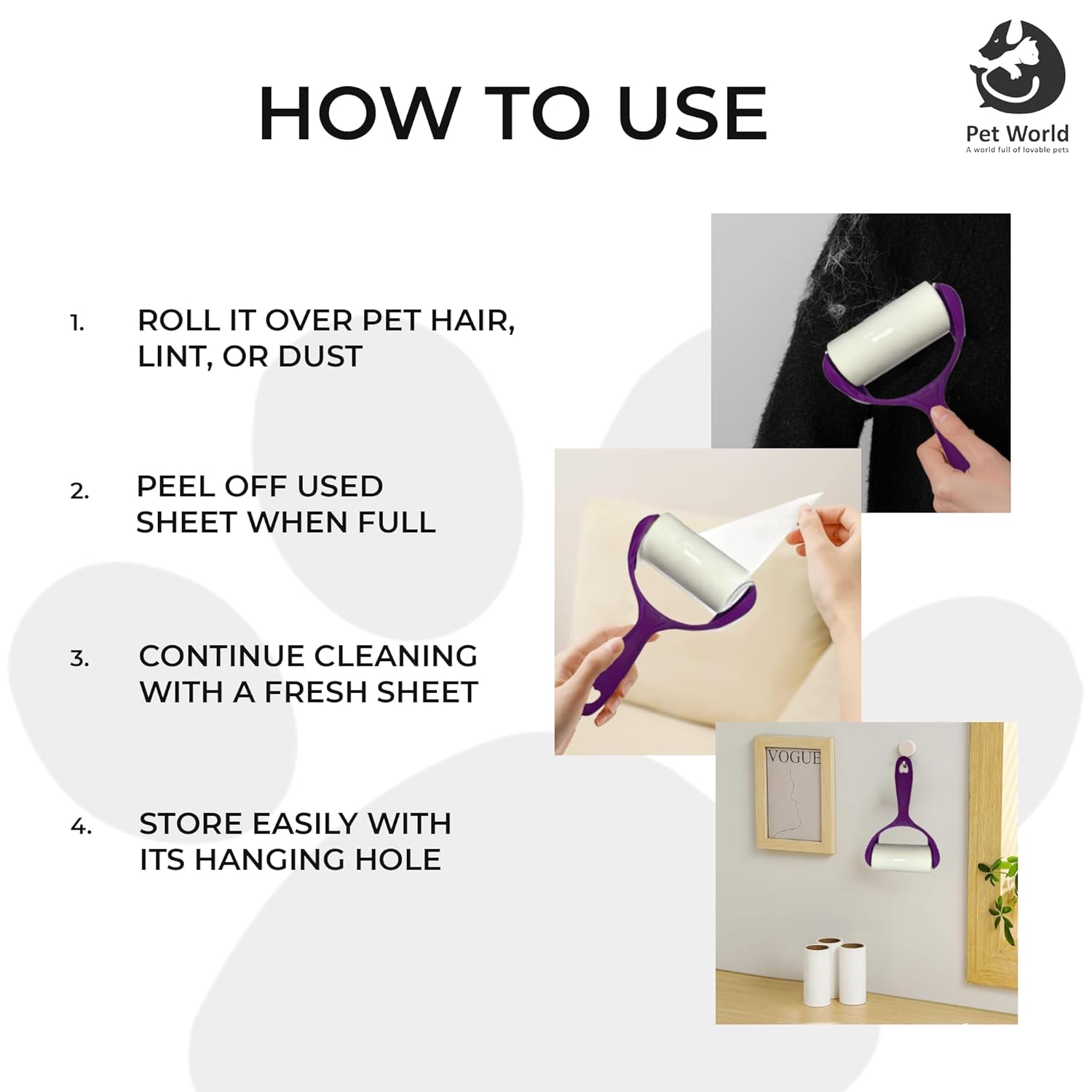 HOW TO USE

Pet World
A world full of lovable pets

1. ROLL IT OVER PET HAIR, LINT, OR DUST

2. PEEL OFF USED SHEET WHEN FULL

3. CONTINUE CLEANING WITH A FRESH SHEET

4. STORE EASILY WITH ITS HANGING HOLE

VOGUE